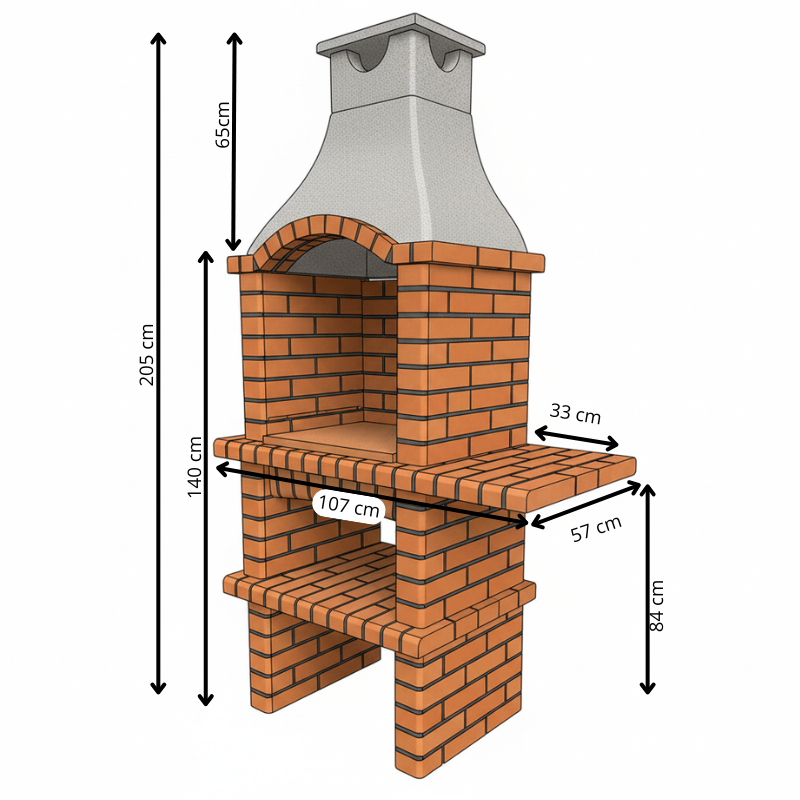 205 cm
65cm
140 cm
33 cm
107 cm
57 cm
84 cm